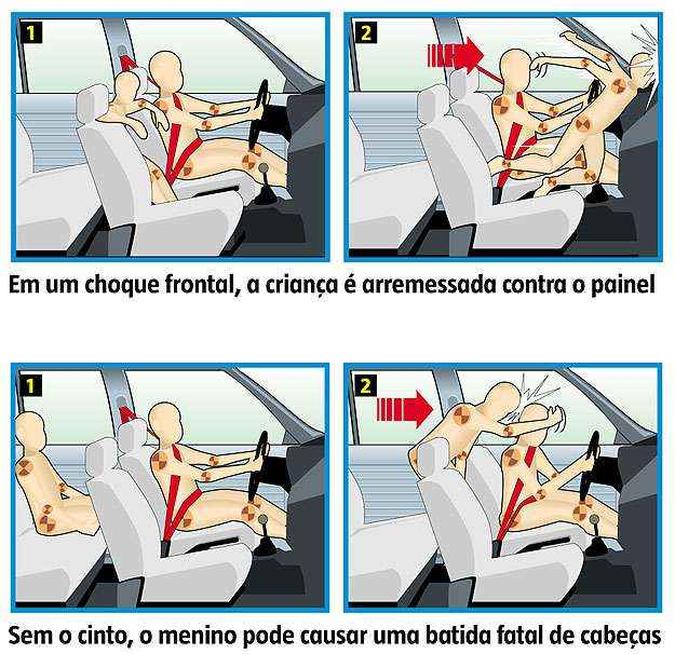 1

2

Em um choque frontal, a criança é arremessada contra o painel

1

2

Sem o cinto, o menino pode causar uma batida fatal de cabeças